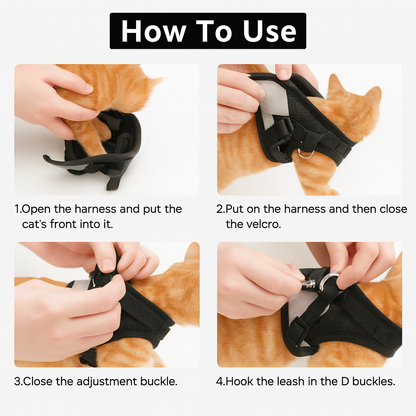 How To Use

1.Open the harness and put the cat's front into it.

2.Put on the harness and then close the velcro.

3.Close the adjustment buckle.

4.Hook the leash in the D buckles.